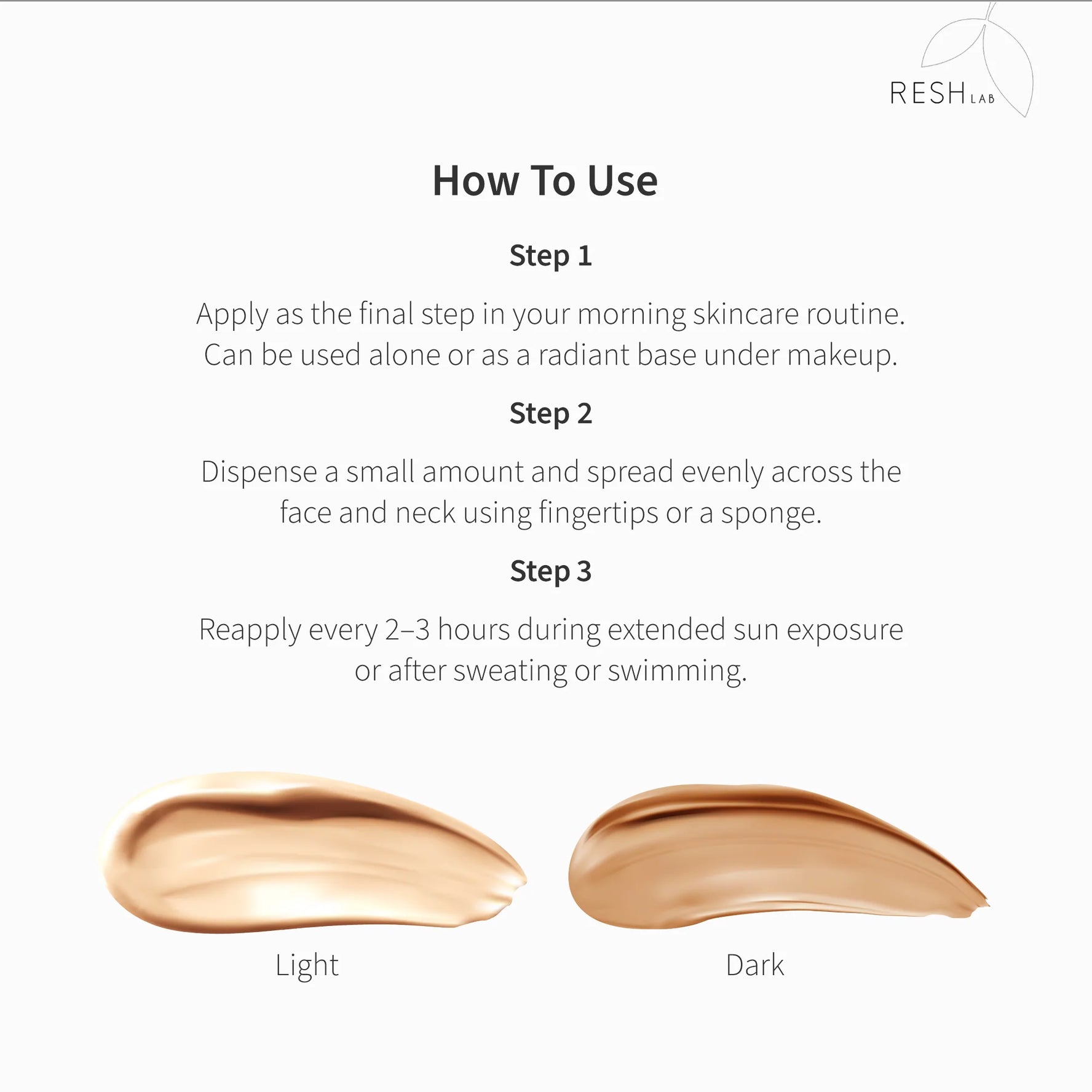 RESH LAB

How To Use

Step 1

Apply as the final step in your morning skincare routine. Can be used alone or as a radiant base under makeup.

Step 2

Dispense a small amount and spread evenly across the face and neck using fingertips or a sponge.

Step 3

Reapply every 2–3 hours during extended sun exposure or after sweating or swimming.

Light

Dark