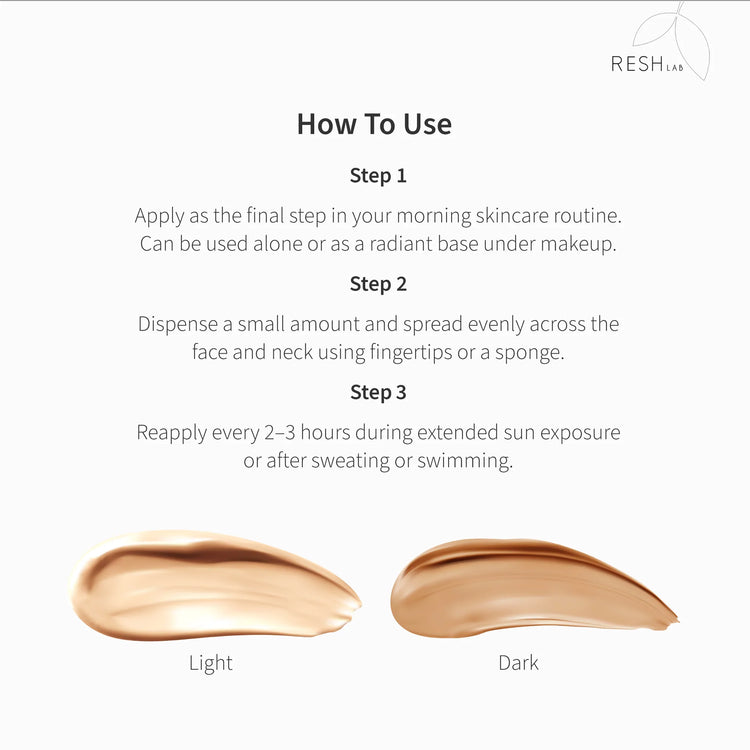 RESH LAB

How To Use

Step 1

Apply as the final step in your morning skincare routine. Can be used alone or as a radiant base under makeup.

Step 2

Dispense a small amount and spread evenly across the face and neck using fingertips or a sponge.

Step 3

Reapply every 2–3 hours during extended sun exposure or after sweating or swimming.

Light

Dark